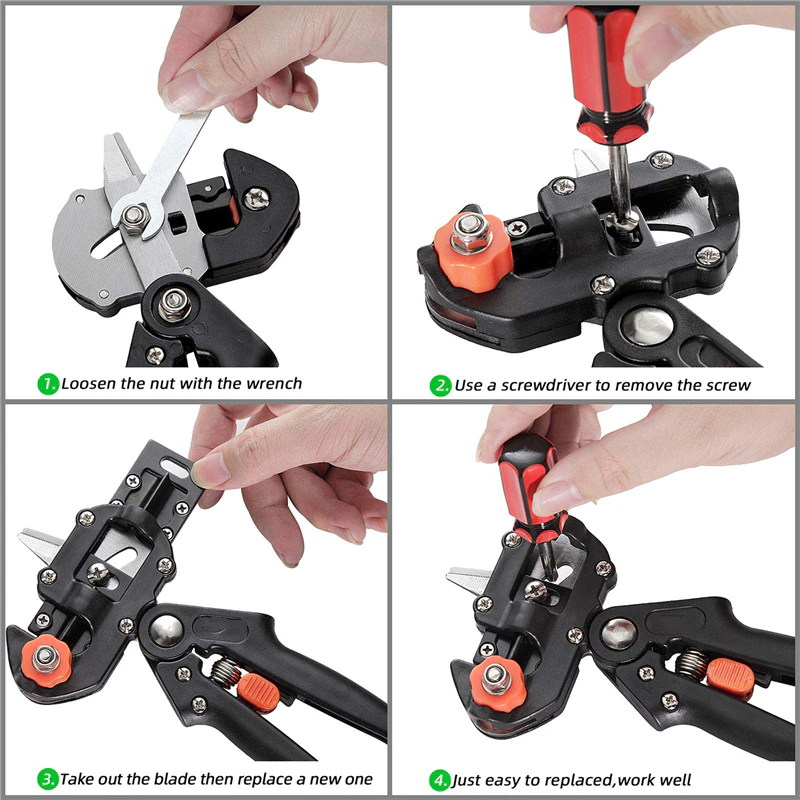 1. Loosen the nut with the wrench

2. Use a screwdriver to remove the screw

3. Take out the blade then replace a new one

4. Just easy to replaced,work well