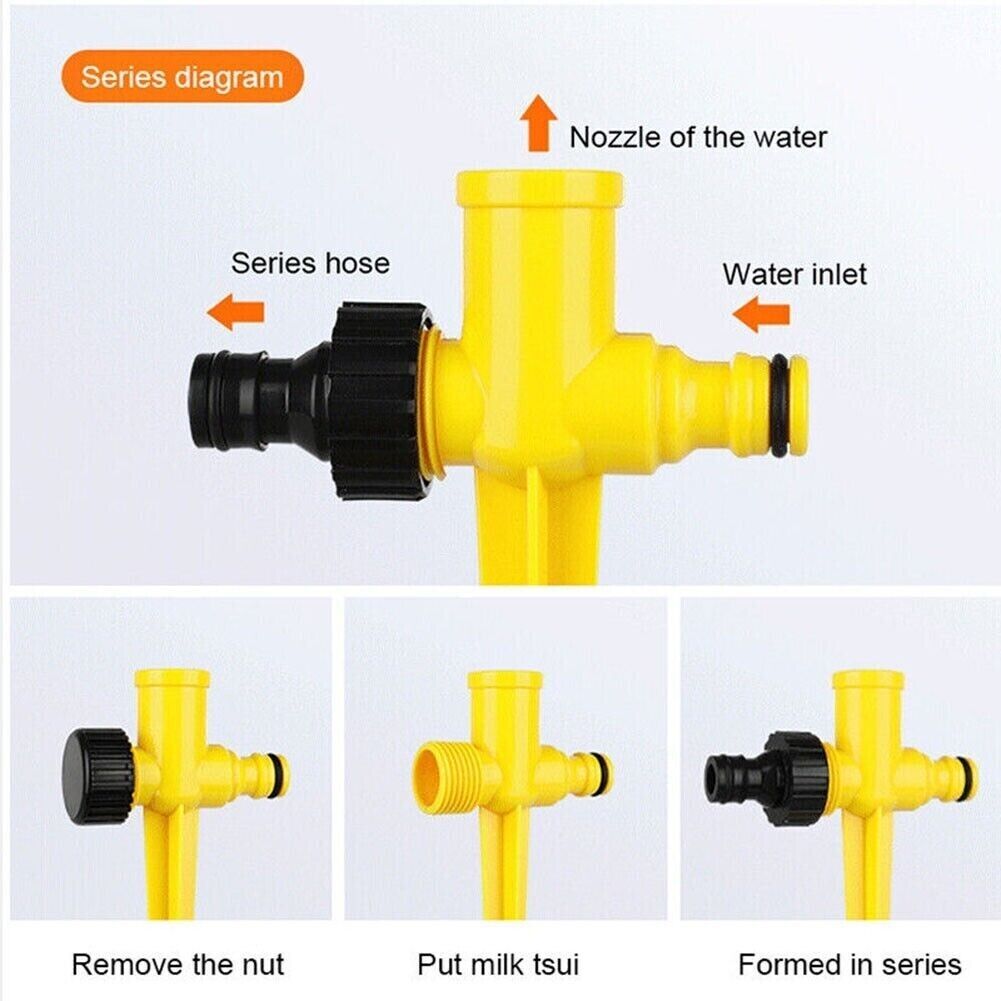 Series diagram

Nozzle of the water

Series hose

Water inlet

Remove the nut

Put milk tsui

Formed in series