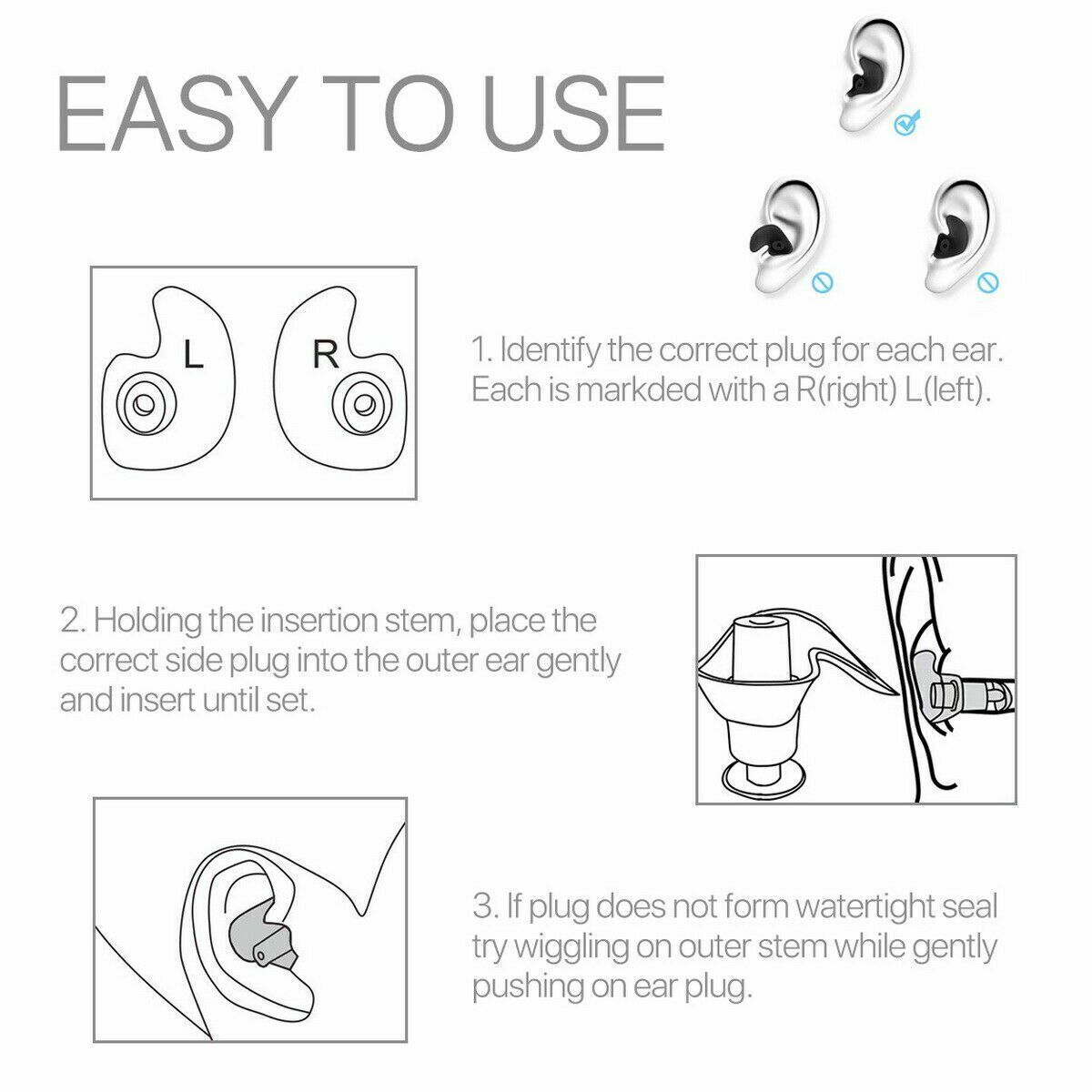 EASY TO USE

L R

1. Identify the correct plug for each ear. Each is markded with a R(right) L(left).

2. Holding the insertion stem, place the correct side plug into the outer ear gently and insert until set.

3. If plug does not form watertight seal try wiggling on outer stem while gently pushing on ear plug.